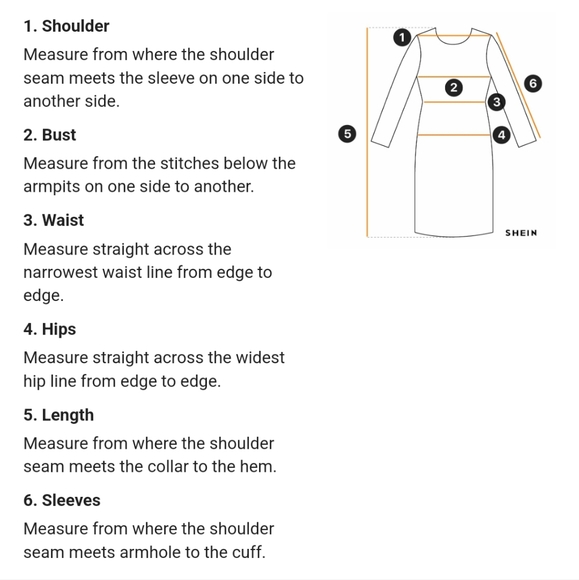 1. Shoulder

Measure from where the shoulder seam meets the sleeve on one side to another side.

2. Bust

Measure from the stitches below the armpits on one side to another.

3. Waist

Measure straight across the narrowest waist line from edge to edge.

4. Hips

Measure straight across the widest hip line from edge to edge.

5. Length

Measure from where the shoulder seam meets the collar to the hem.

6. Sleeves

Measure from where the shoulder seam meets armhole to the cuff.

1
2
3
4
5
6
SHEIN